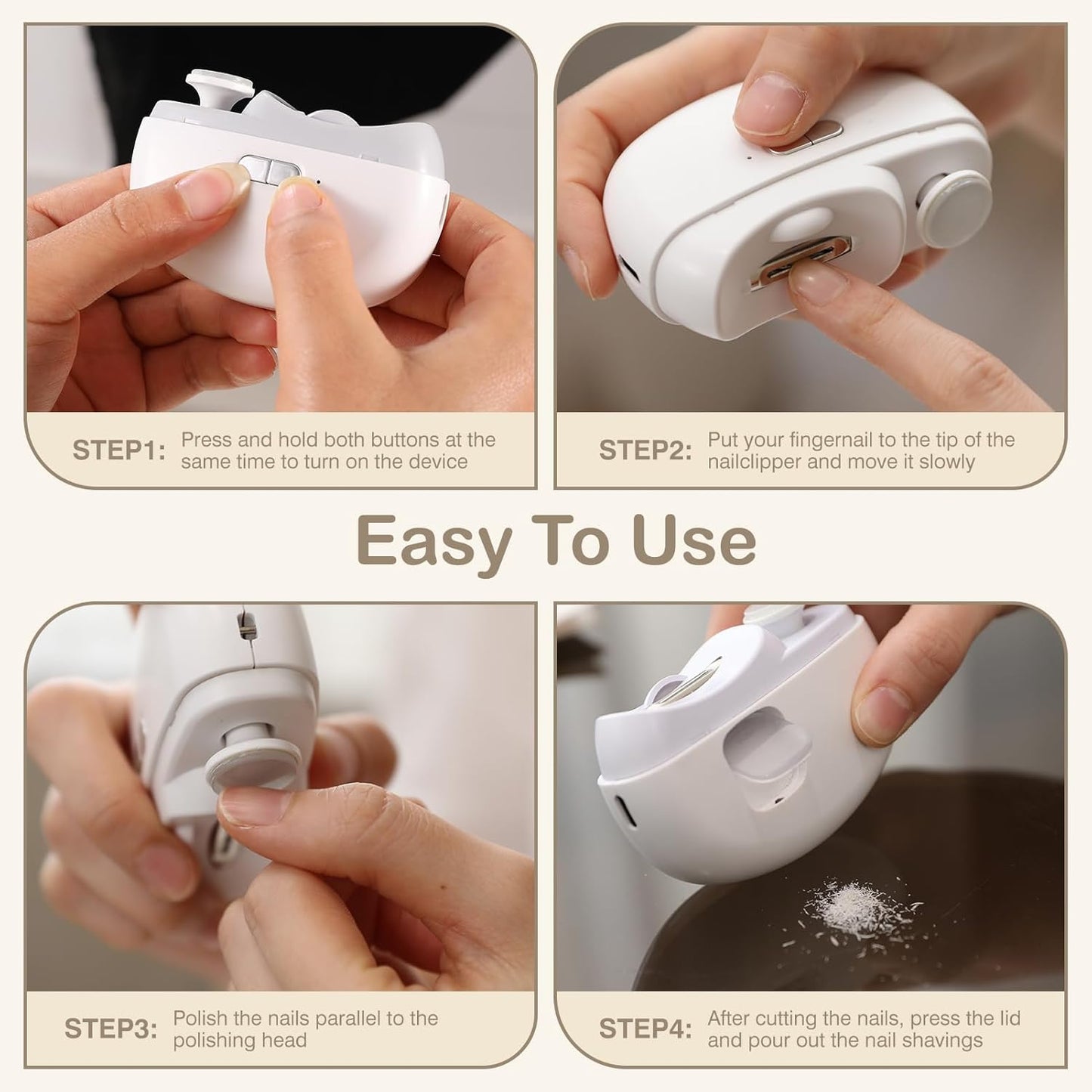 STEP1: Press and hold both buttons at the same time to turn on the device

STEP2: Put your fingernail to the tip of the nailclipper and move it slowly

Easy To Use

STEP3: Polish the nails parallel to the polishing head

STEP4: After cutting the nails, press the lid and pour out the nail shavings